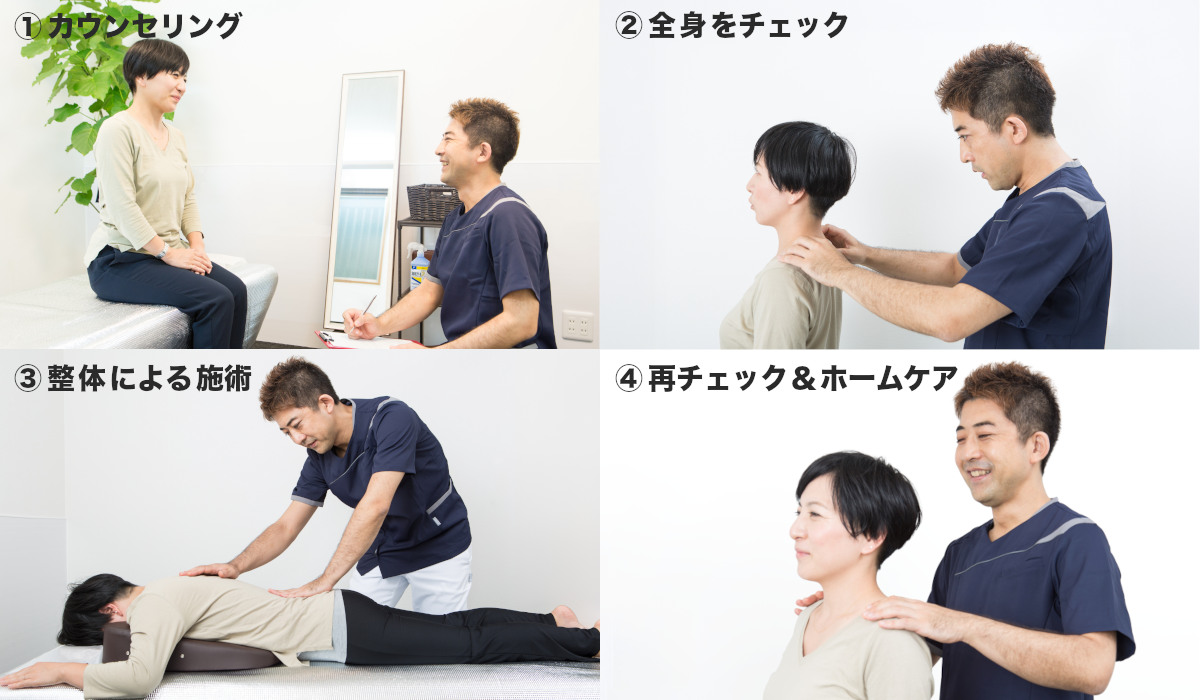 ① カウンセリング

② 全身をチェック

③ 整体による施術

④ 再チェック＆ホームケア